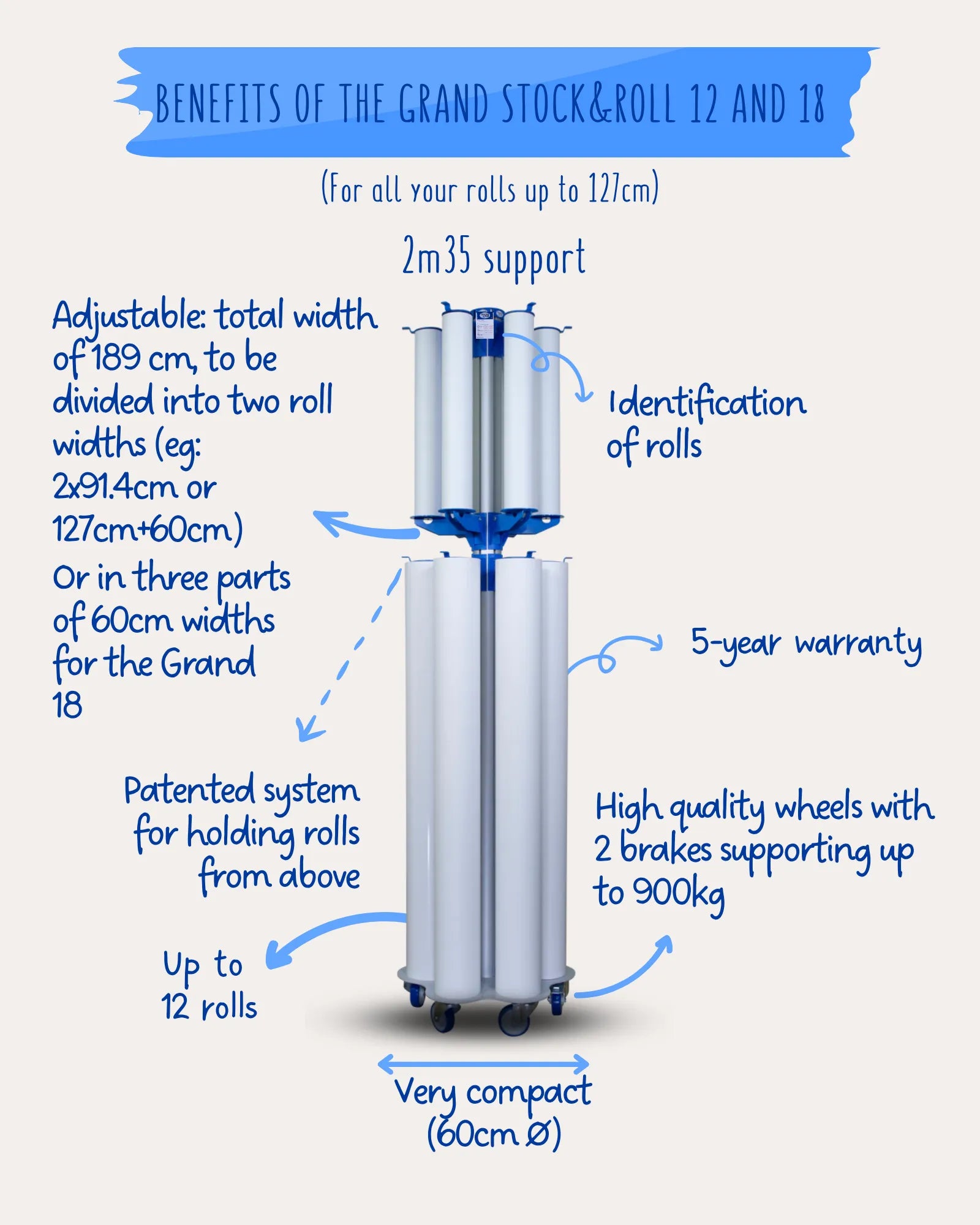 BENEFITS OF THE GRAND STOCK&ROLL 12 AND 18

(For all your rolls up to 127cm)

2m35 support

Adjustable: total width of 189 cm, to be divided into two roll widths (eg: 2x91.4cm or 127cm+60cm)

Or in three parts of 60cm widths for the Grand 18

Identification of rolls

5-year warranty

Patented system for holding rolls from above

High quality wheels with 2 brakes supporting up to 900kg

Up to 12 rolls

Very compact (60cm Ø)